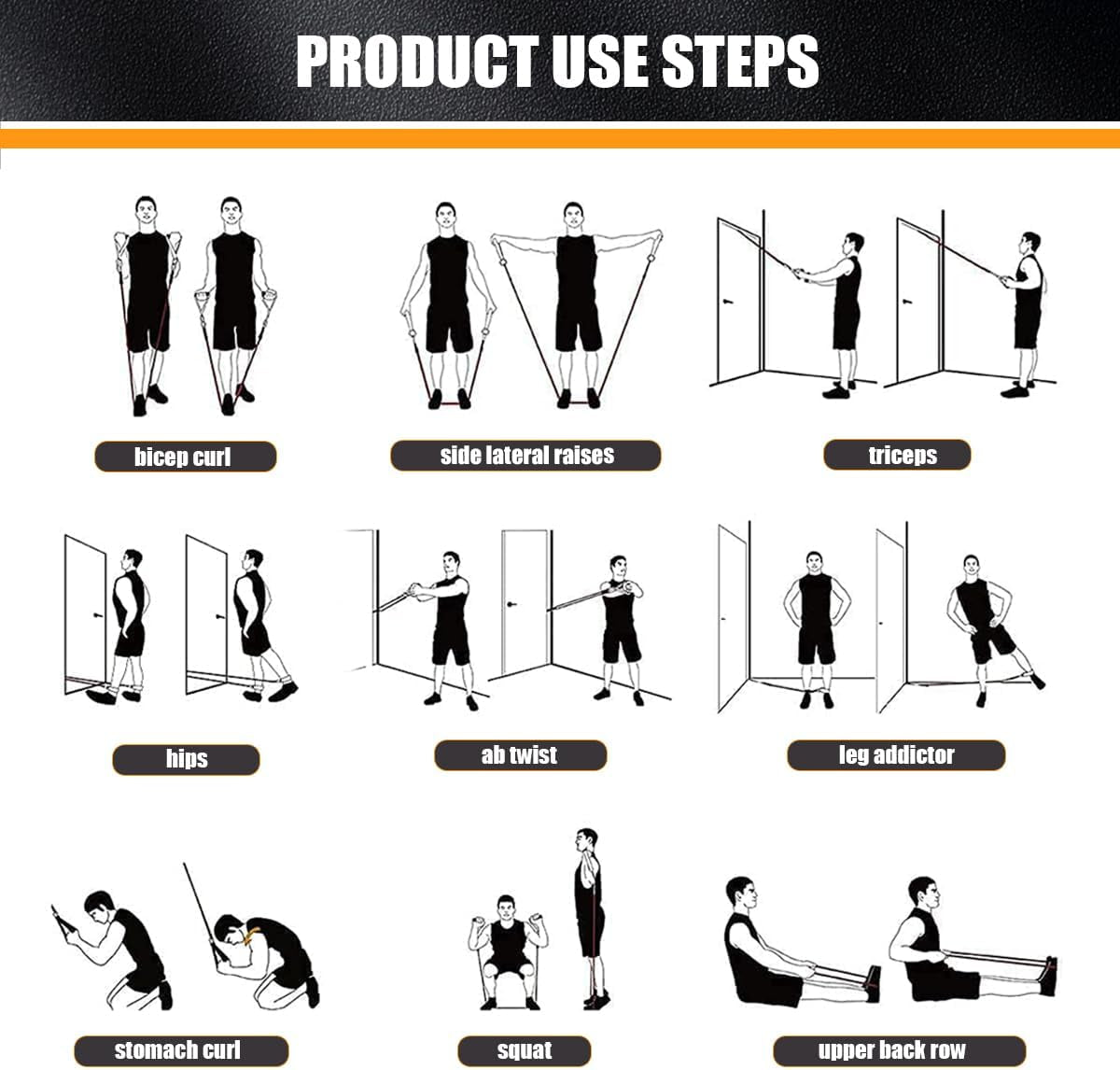 PRODUCT USE STEPS

bicep curl

side lateral raises

triceps

hips

ab twist

leg addictor

stomach curl

squat

upper back row